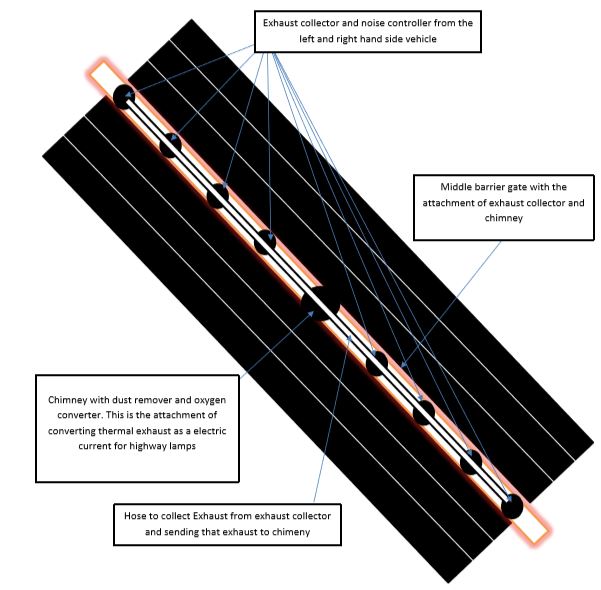 Exhaust collector and noise controller from the left and right hand side vehicle

Middle barrier gate with the attachment of exhaust collector and chimney

Chimney with dust remover and oxygen converter. This is the attachment of converting thermal exhaust as a electric current for highway lamps

Hose to collect Exhaust from exhaust collector and sending that exhaust to chimeny